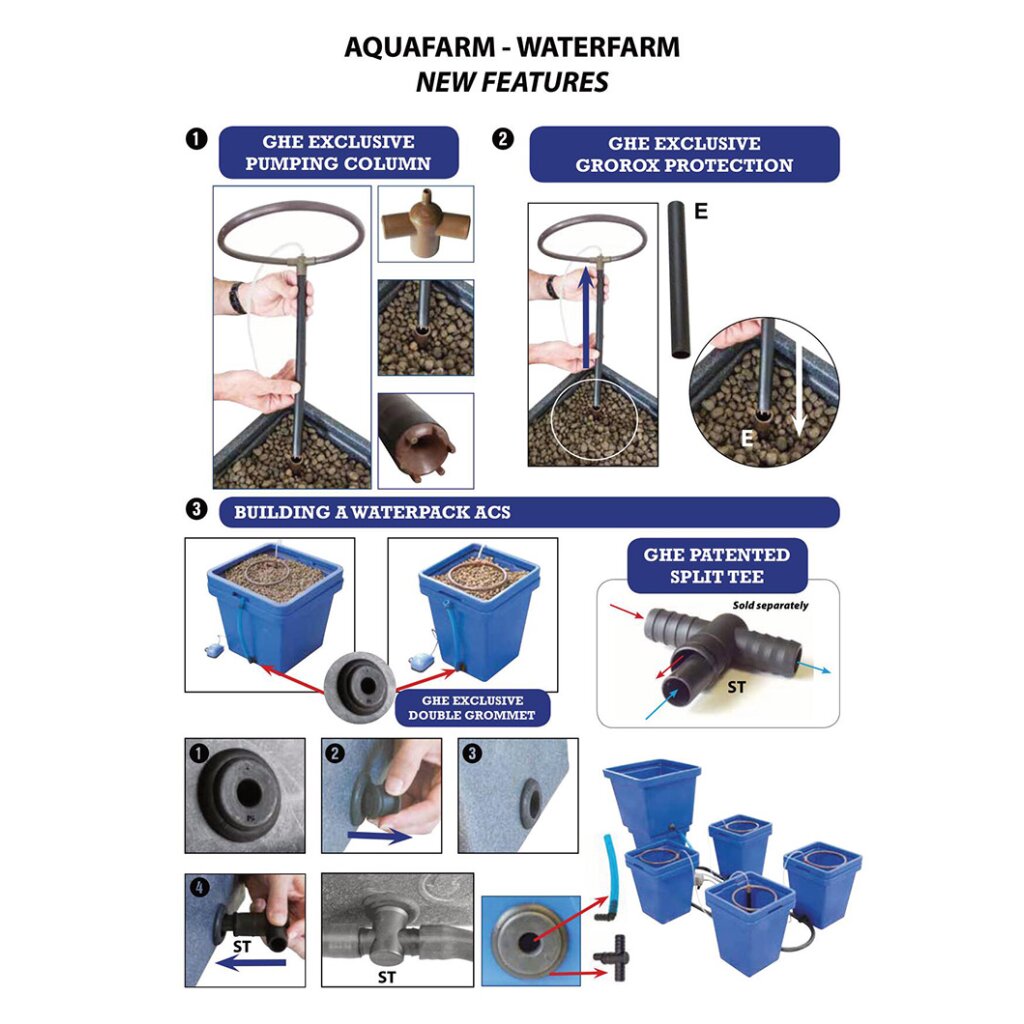 AQUAFARM - WATERFARM
NEW FEATURES

1 GHE EXCLUSIVE PUMPING COLUMN

2 GHE EXCLUSIVE GROROX PROTECTION

E

E

3 BUILDING A WATERPACK ACS

GHE PATENTED SPLIT TEE

Sold separately

ST

GHE EXCLUSIVE DOUBLE GROMMET

1

2

3

4

ST

ST