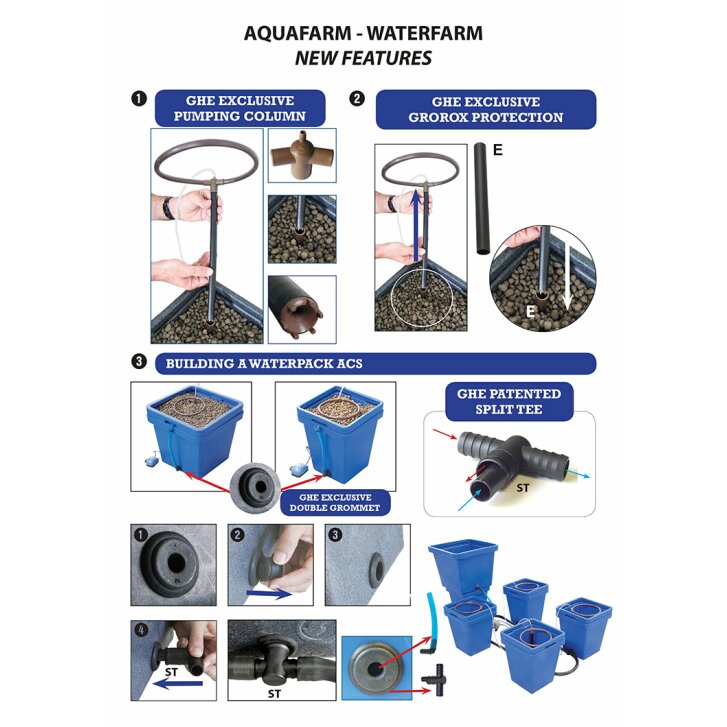 AQUAFARM - WATERFARM
NEW FEATURES

1 GHE EXCLUSIVE PUMPING COLUMN

2 GHE EXCLUSIVE GROROX PROTECTION

E

E

3 BUILDING A WATERPACK ACS

GHE PATENTED SPLIT TEE

ST

GHE EXCLUSIVE DOUBLE GROMMET

1

2

3

4

ST

ST