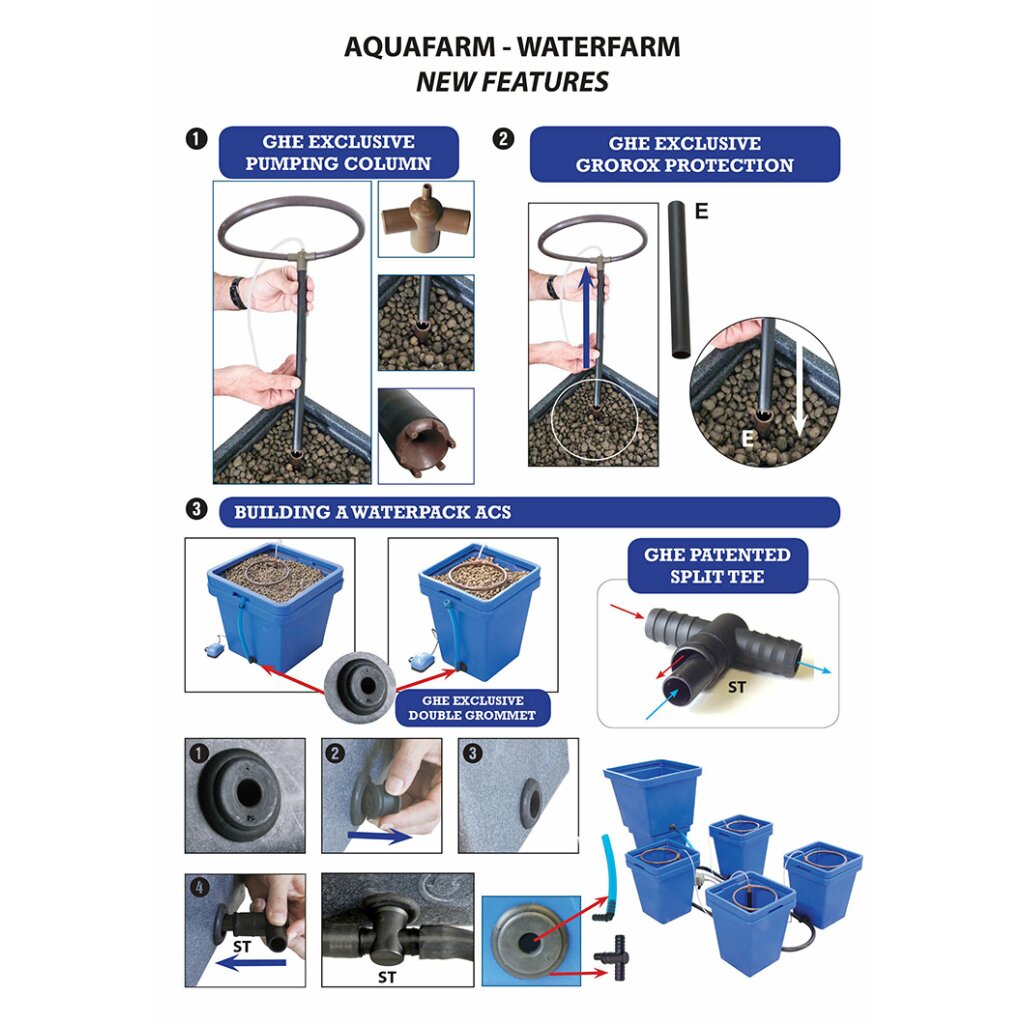 AQUAFARM - WATERFARM
NEW FEATURES

1 GHE EXCLUSIVE PUMPING COLUMN

2 GHE EXCLUSIVE GROROX PROTECTION

E

E

3 BUILDING A WATERPACK ACS

GHE PATENTED SPLIT TEE

ST

GHE EXCLUSIVE DOUBLE GROMMET

1

2

3

4

ST

ST