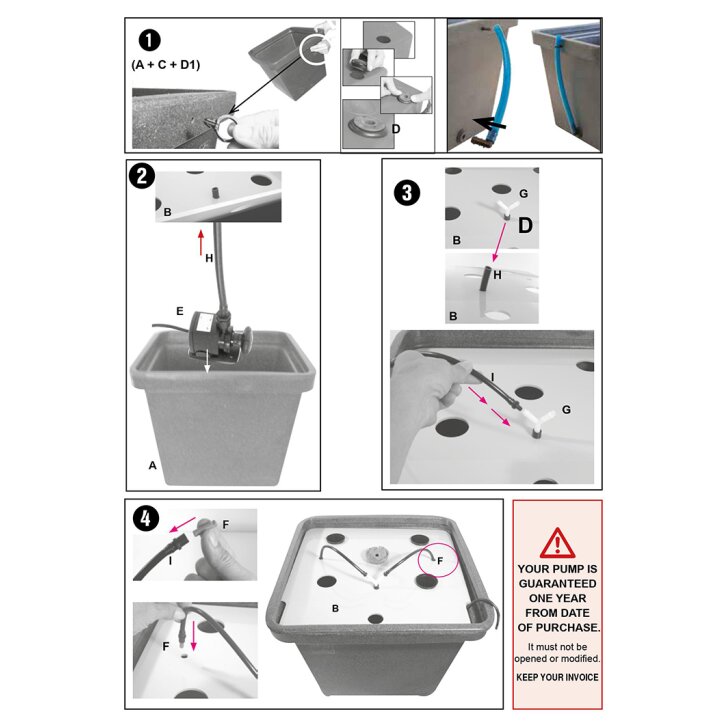 1
(A + C + D1)

D

2
B
H
E
A

3
G
D
B
H
B
I
G

4
F
I
F
F
B

YOUR PUMP IS GUARANTEED ONE YEAR FROM DATE OF PURCHASE.
It must not be opened or modified.
KEEP YOUR INVOICE