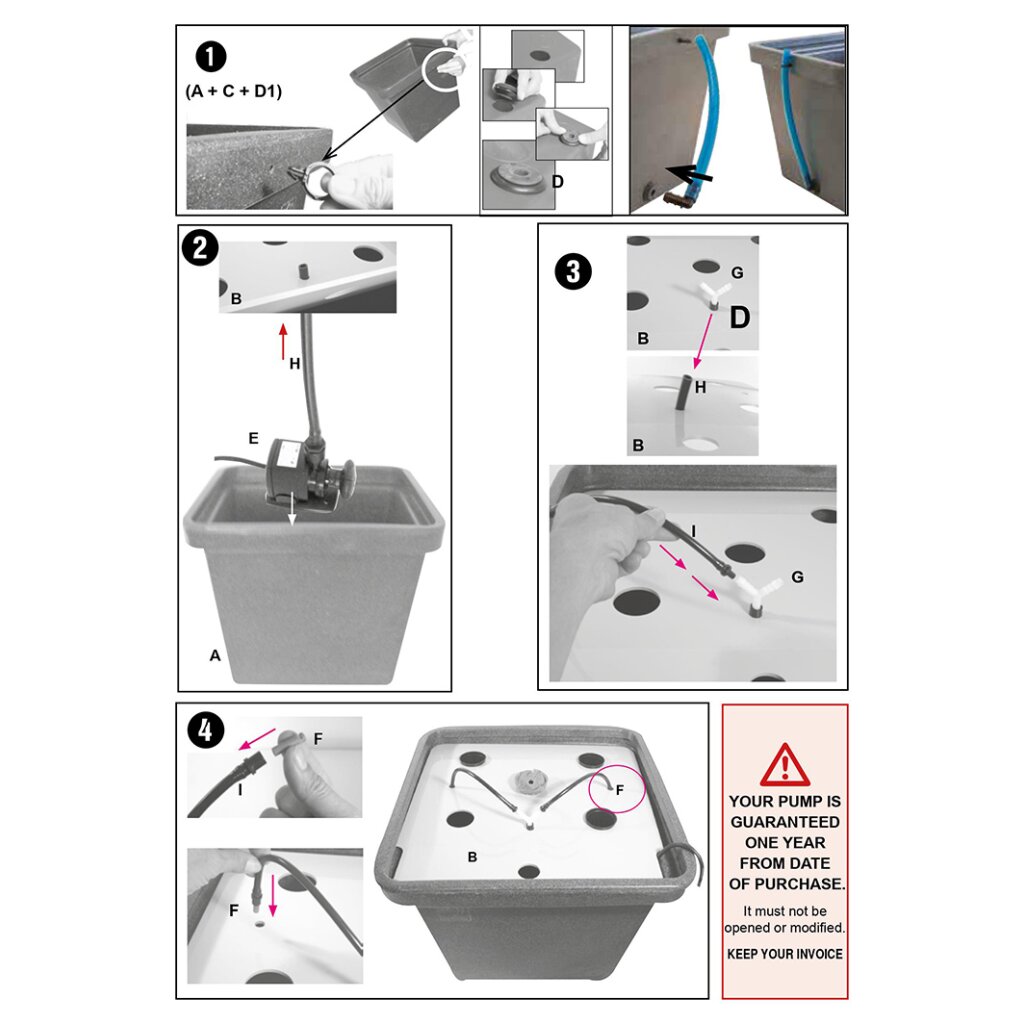 1
(A + C + D1)
D

2
B
H
E
A

3
G
D
B
H
B
I
G

4
F
I
F
F
B

YOUR PUMP IS GUARANTEED ONE YEAR FROM DATE OF PURCHASE.
It must not be opened or modified.
KEEP YOUR INVOICE